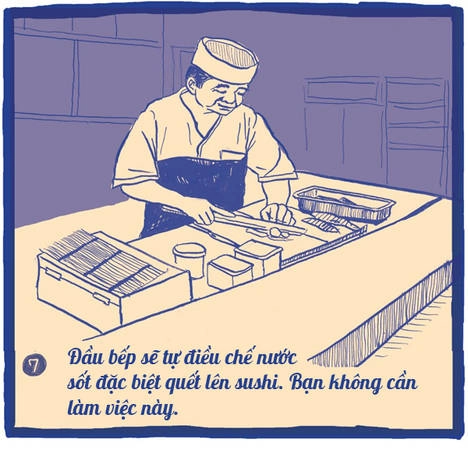 7

Đầu bếp sẽ tự điều chế nước sốt đặc biệt quết lên sushi. Bạn không cần làm việc này.